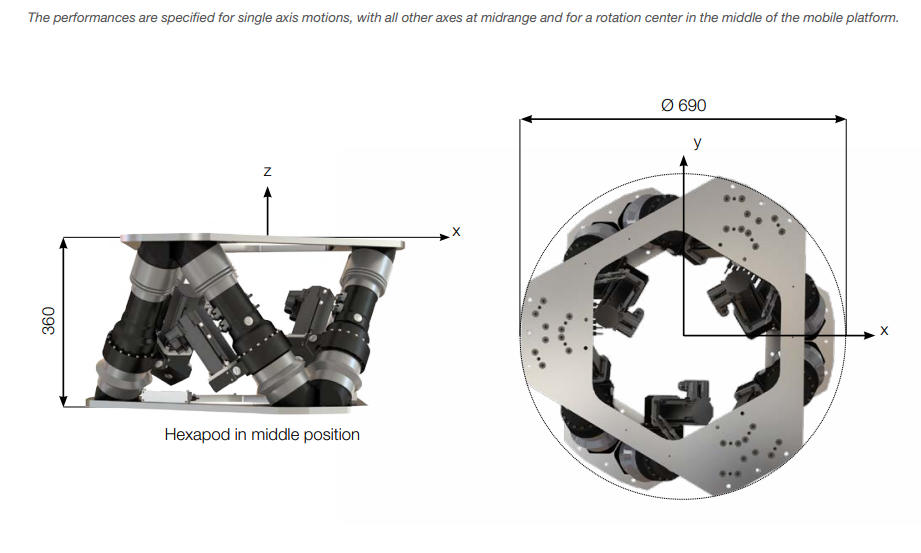 The performances are specified for single axis motions, with all other axes at midrange and for a rotation center in the middle of the mobile platform.

z

x

360

Hexapod in middle position

Ø 690

y

x