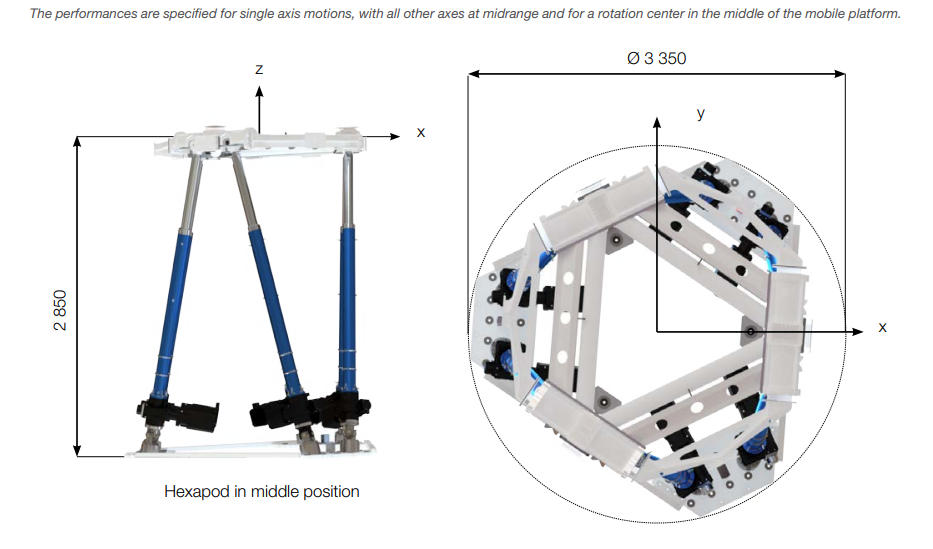 The performances are specified for single axis motions, with all other axes at midrange and for a rotation center in the middle of the mobile platform.

z

x

2 850

Hexapod in middle position

Ø 3 350

y

x