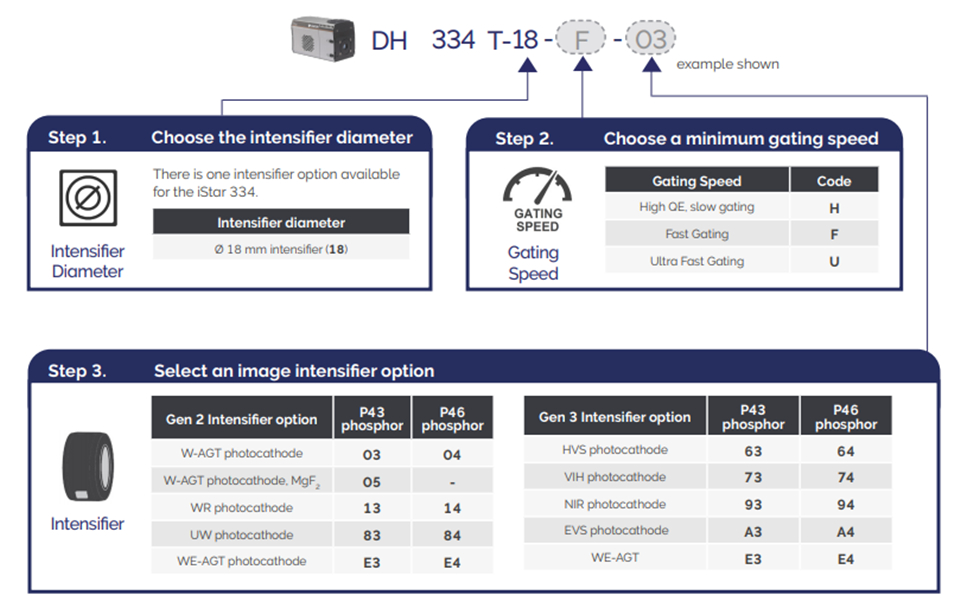 DH 334 T-18 - F - 03

example shown

Step 1. Choose the intensifier diameter

Intensifier Diameter

There is one intensifier option available for the iStar 334.

| Intensifier diameter |
|---|
| Ø 18 mm intensifier (**18**) |

Step 2. Choose a minimum gating speed

GATING SPEED

Gating Speed

| Gating Speed | Code |
|---|---|
| High QE, slow gating | H |
| Fast Gating | F |
| Ultra Fast Gating | U |

Step 3. Select an image intensifier option

Intensifier

| Gen 2 Intensifier option | P43 phosphor | P46 phosphor |
|---|---|---|
| W-AGT photocathode | 03 | 04 |
| W-AGT photocathode, $MgF_2$ | 05 | - |
| WR photocathode | 13 | 14 |
| UW photocathode | 83 | 84 |
| WE-AGT photocathode | E3 | E4 |

| Gen 3 Intensifier option | P43 phosphor | P46 phosphor |
|---|---|---|
| HVS photocathode | 63 | 64 |
| VIH photocathode | 73 | 74 |
| NIR photocathode | 93 | 94 |
| EVS photocathode | A3 | A4 |
| WE-AGT | E3 | E4 |