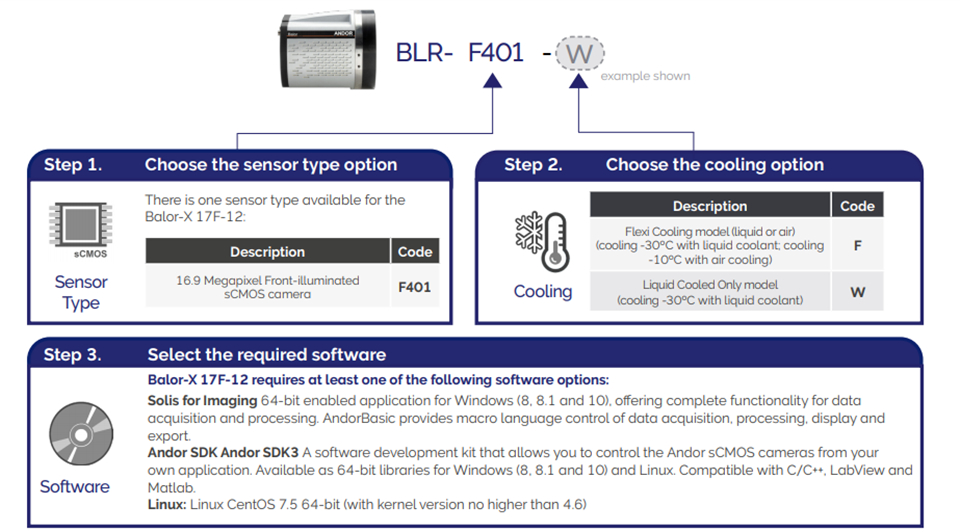 Andor ANDOR

BLR- F401 - W example shown

Step 1. Choose the sensor type option

sCMOS

Sensor Type

There is one sensor type available for the Balor-X 17F-12:

| Description | Code |
|---|---|
| 16.9 Megapixel Front-illuminated sCMOS camera | F401 |

Step 2. Choose the cooling option

Cooling

| Description | Code |
|---|---|
| Flexi Cooling model (liquid or air) (cooling -30°C with liquid coolant; cooling -10°C with air cooling) | F |
| Liquid Cooled Only model (cooling -30°C with liquid coolant) | W |

Step 3. Select the required software

Software

Balor-X 17F-12 requires at least one of the following software options:

Solis for Imaging 64-bit enabled application for Windows (8, 8.1 and 10), offering complete functionality for data acquisition and processing. AndorBasic provides macro language control of data acquisition, processing, display and export.

Andor SDK Andor SDK3 A software development kit that allows you to control the Andor sCMOS cameras from your own application. Available as 64-bit libraries for Windows (8, 8.1 and 10) and Linux. Compatible with C/C++, LabView and Matlab.

Linux: Linux CentOS 7.5 64-bit (with kernel version no higher than 4.6)