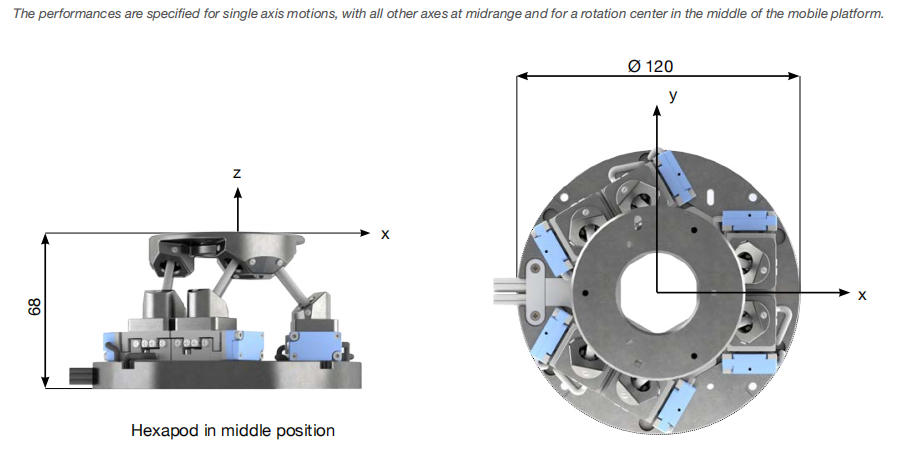 The performances are specified for single axis motions, with all other axes at midrange and for a rotation center in the middle of the mobile platform.

z

x

68

Hexapod in middle position

Ø 120

y

x