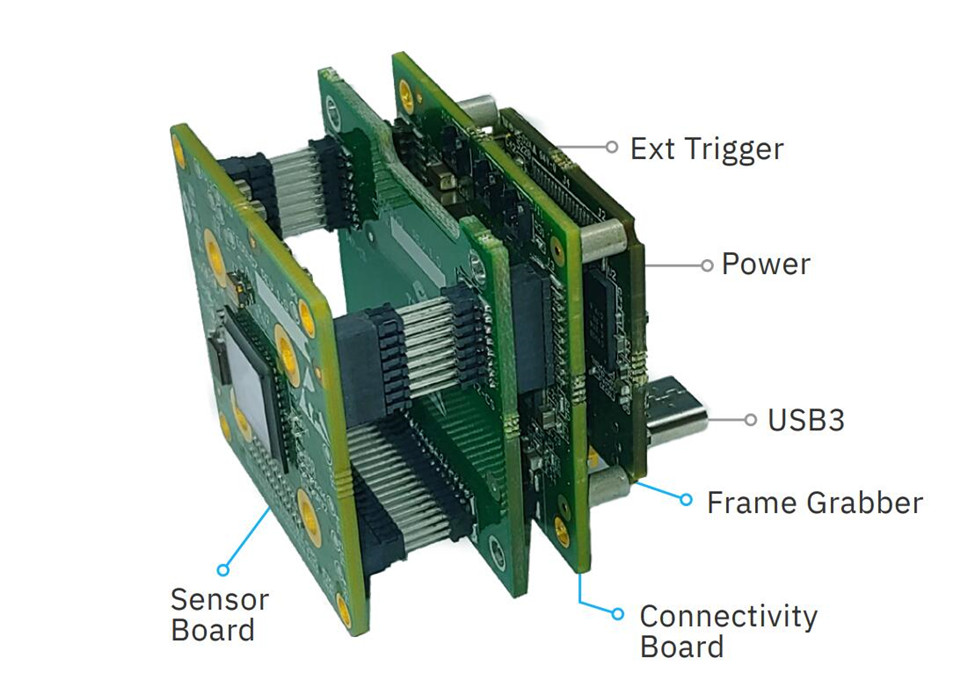 Ext Trigger

Power

USB3

Frame Grabber

Sensor Board

Connectivity Board