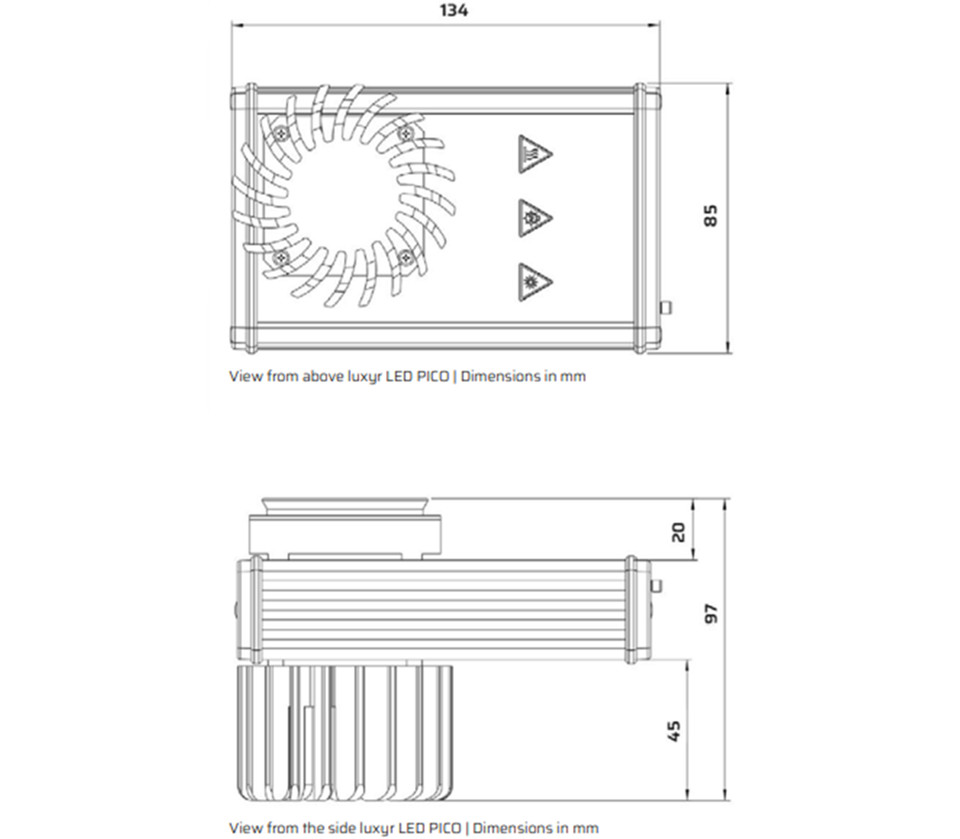 134

85

View from above luxyr LED PICO | Dimensions in mm

20

97

45

View from the side luxyr LED PICO | Dimensions in mm