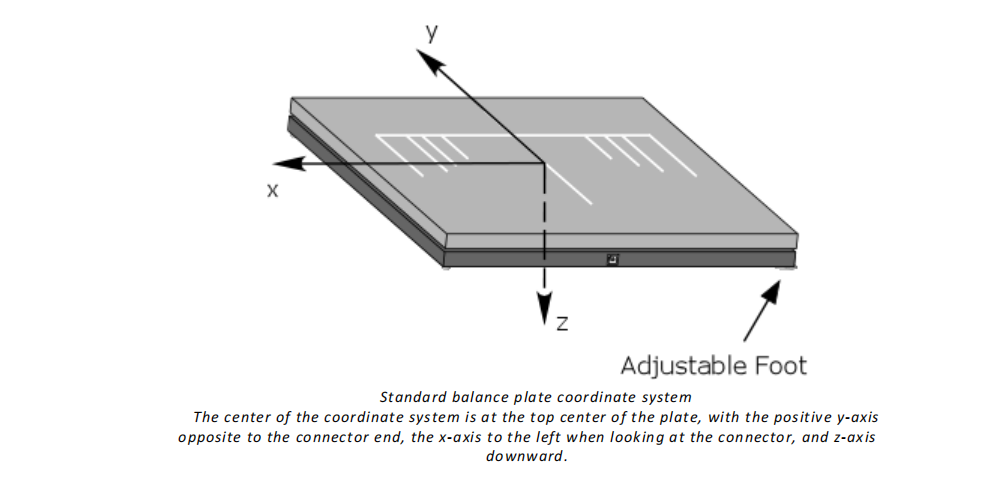 y

x

z

Adjustable Foot

Standard balance plate coordinate system

The center of the coordinate system is at the top center of the plate, with the positive y-axis opposite to the connector end, the x-axis to the left when looking at the connector, and z-axis downward.