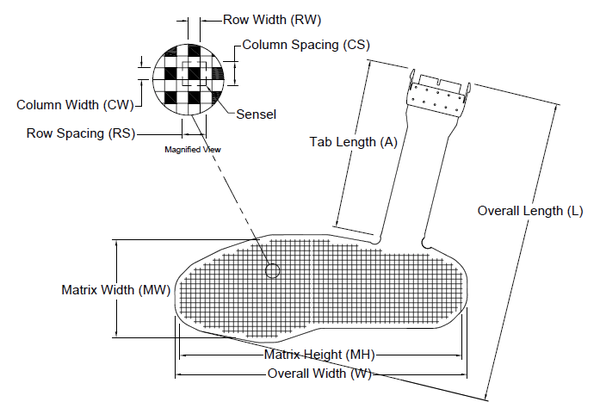 Row Width (RW)
Column Spacing (CS)
Column Width (CW)
Sensel
Row Spacing (RS)
Magnified View
Tab Length (A)
Overall Length (L)
Matrix Width (MW)
Matrix Height (MH)
Overall Width (W)